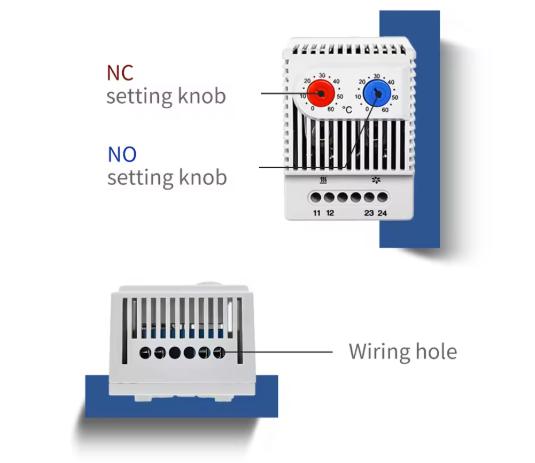 NC
setting knob

NO
setting knob

20 30 40
10 50
0 60
°C

20 30 40
10 50
0 60

11 12 23 24

Wiring hole